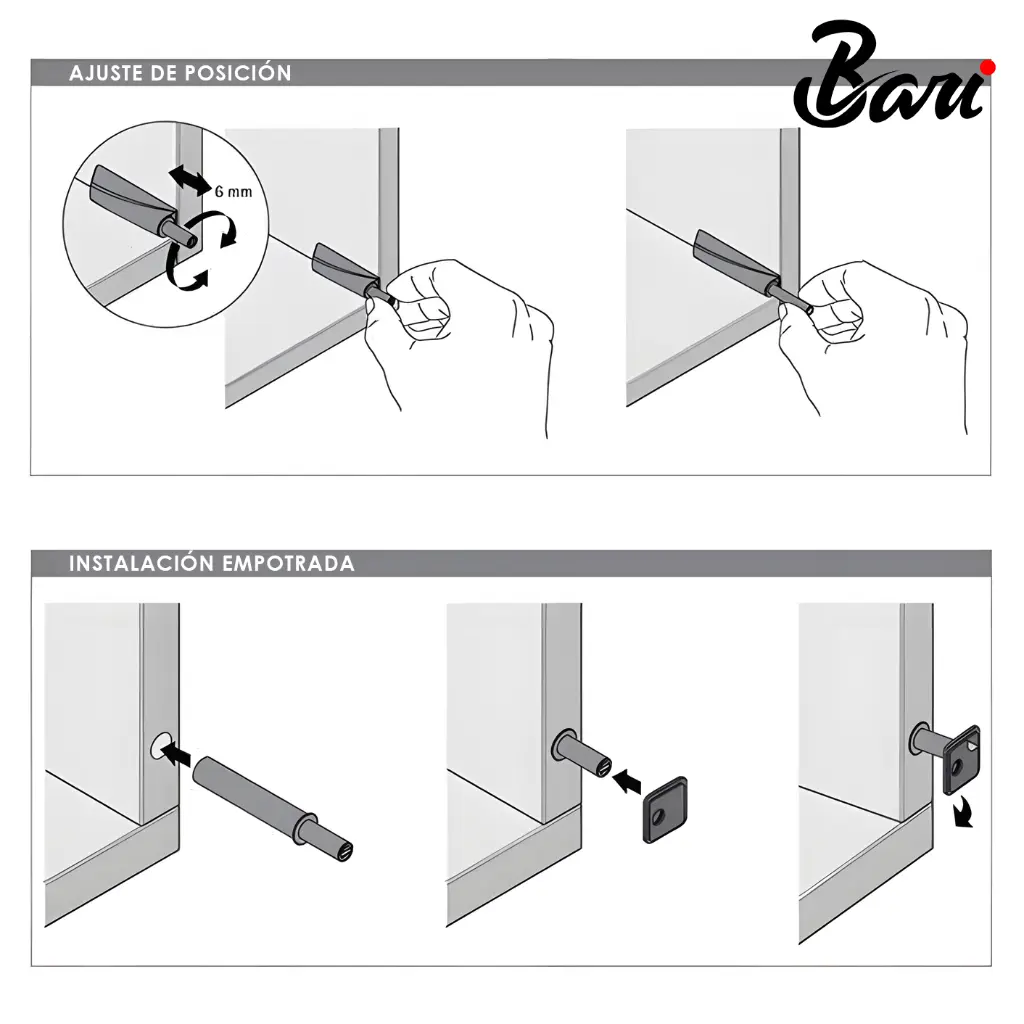 AJUSTE DE POSICIÓN

Bari

6 mm

INSTALACIÓN EMPOTRADA